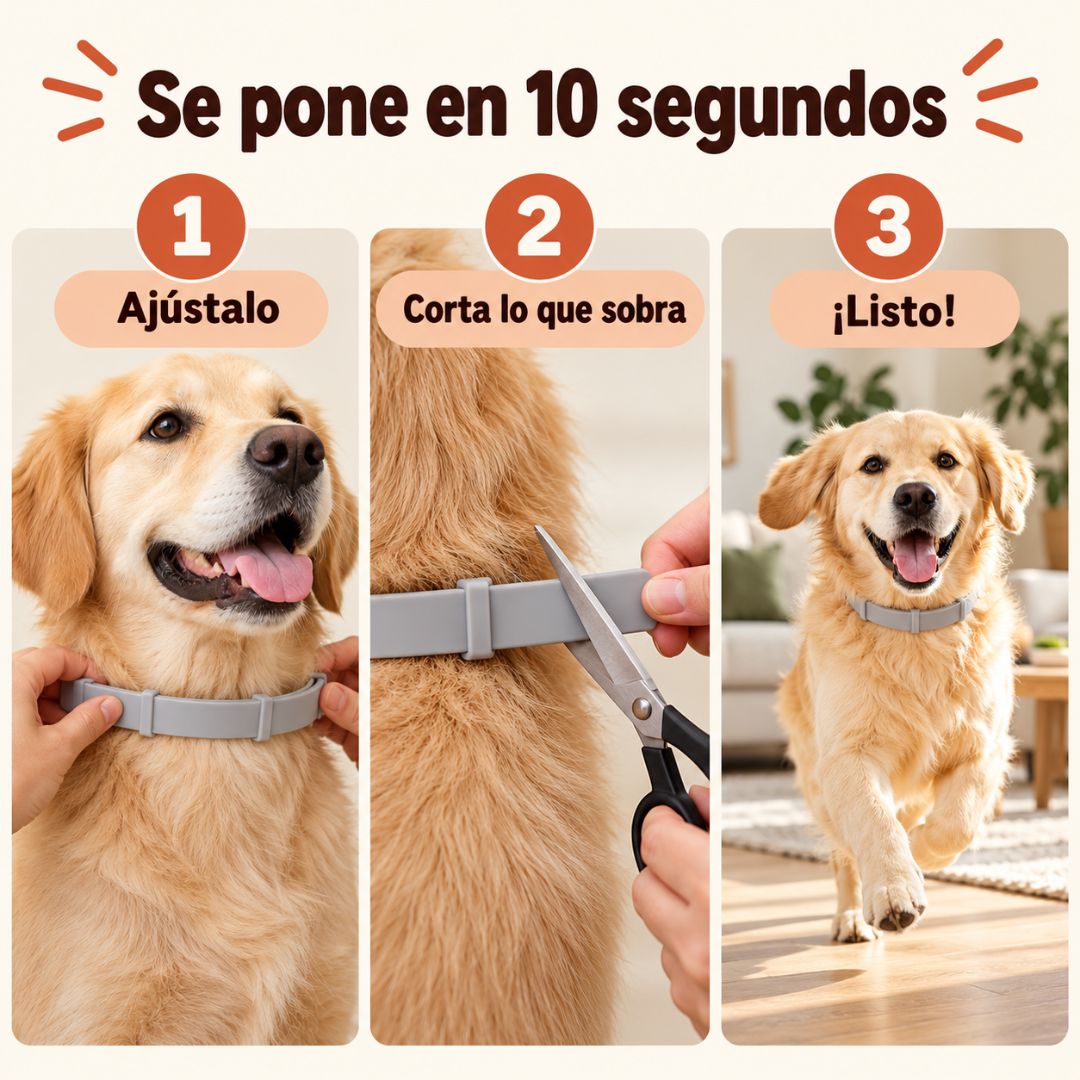 Se pone en 10 segundos

1

Ajústalo

2

Corta lo que sobra

3

¡Listo!